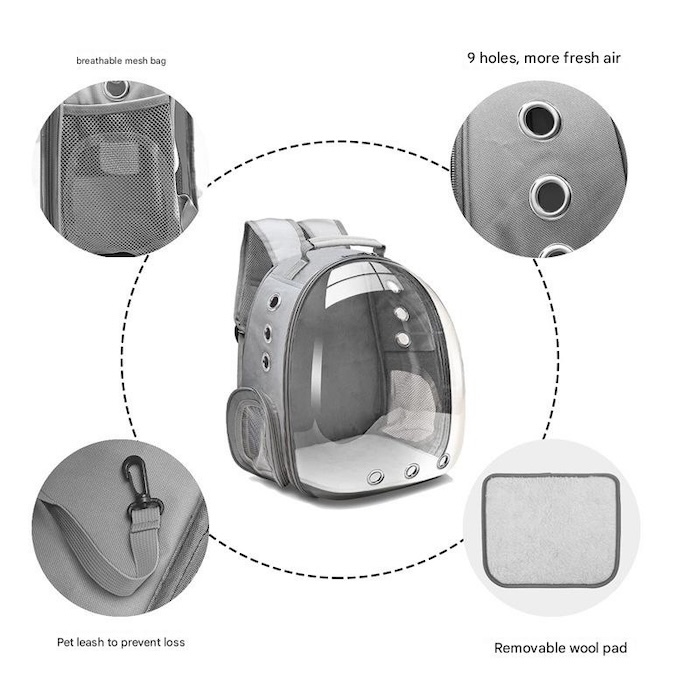 breathable mesh bag

9 holes, more fresh air

Pet leash to prevent loss

Removable wool pad